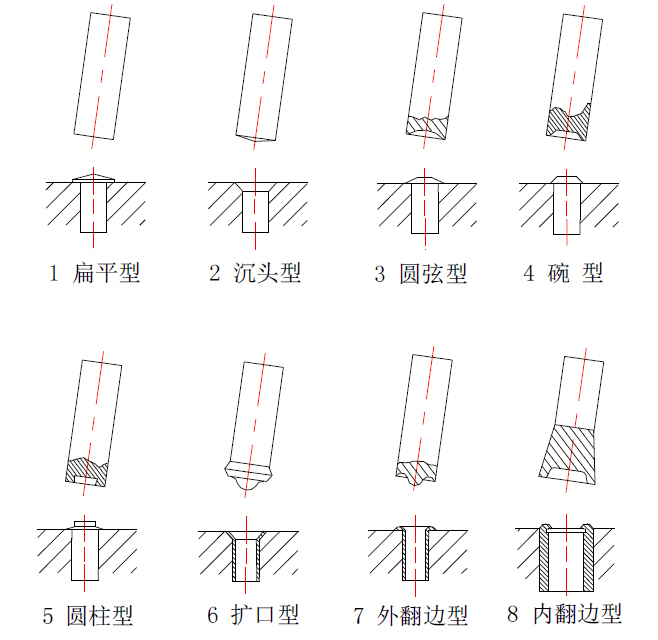 1 扁平型

2 沉头型

3 圆弦型

4 碗 型

5 圆柱型

6 扩口型

7 外翻边型

8 内翻边型